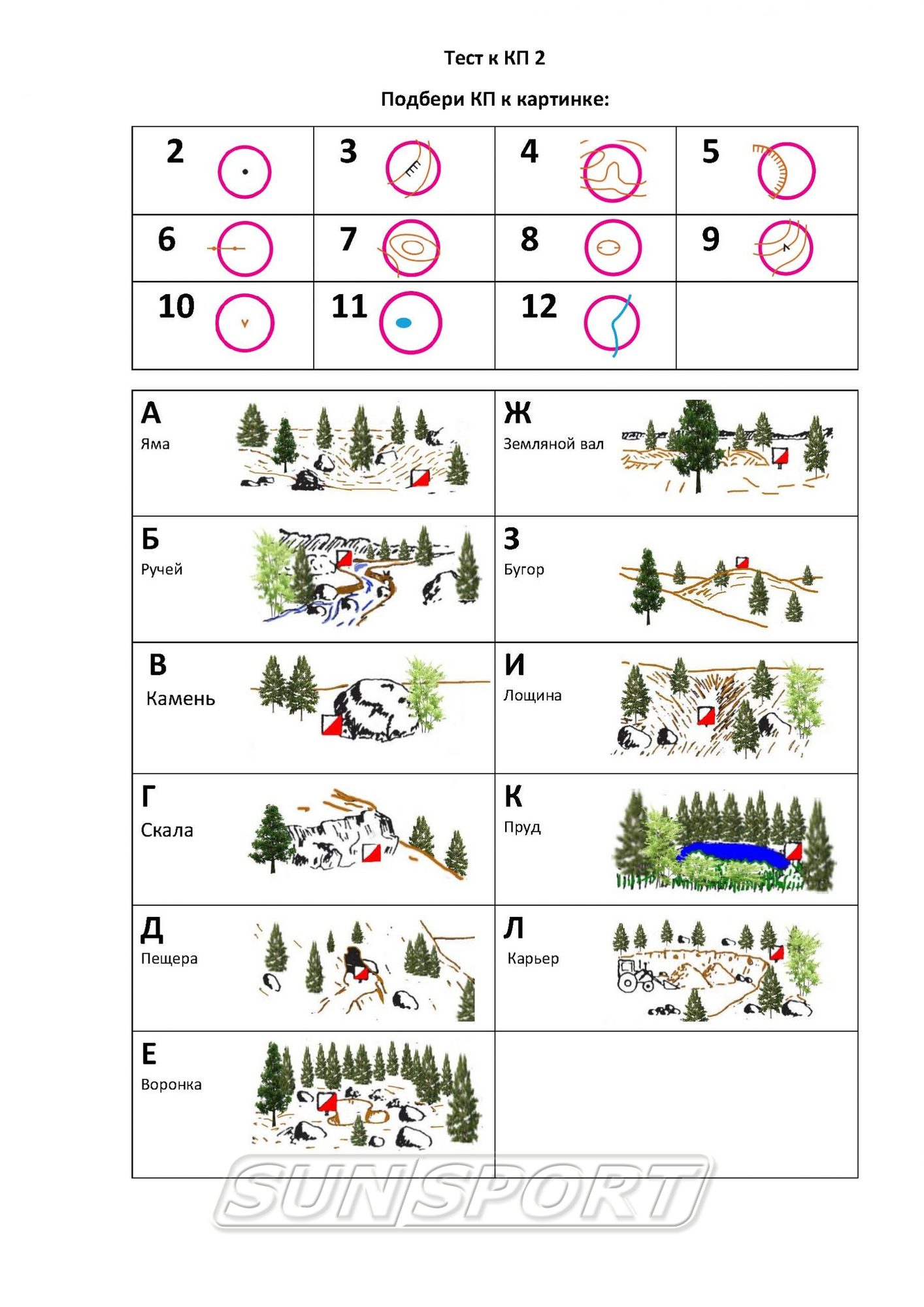 Тест к КП 2

Подбери КП к картинке:

| 2 | 3 | 4 | 5 |
|---|---|---|---|
| 6 | 7 | 8 | 9 |
| 10 | 11 | 12 | |

| А Яма | Ж Земляной вал |
|---|---|
| Б Ручей | З Бугор |
| В Камень | И Лощина |
| Г Скала | К Пруд |
| Д Пещера | Л Карьер |
| Е Воронка | |

SUNSPORT