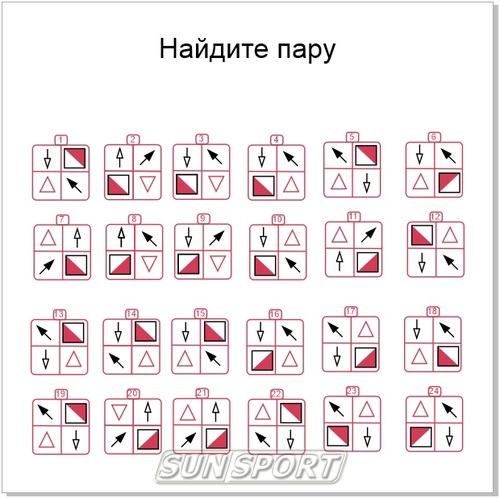 Найдите пару

1 2 3 4 5 6

7 8 9 10 11 12

13 14 15 16 17 18

19 20 21 22 23 24

SUNSPORT