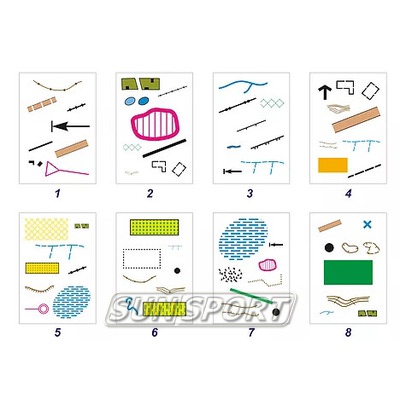 1
2
3
4
5
6
7
8
SUNSPORT